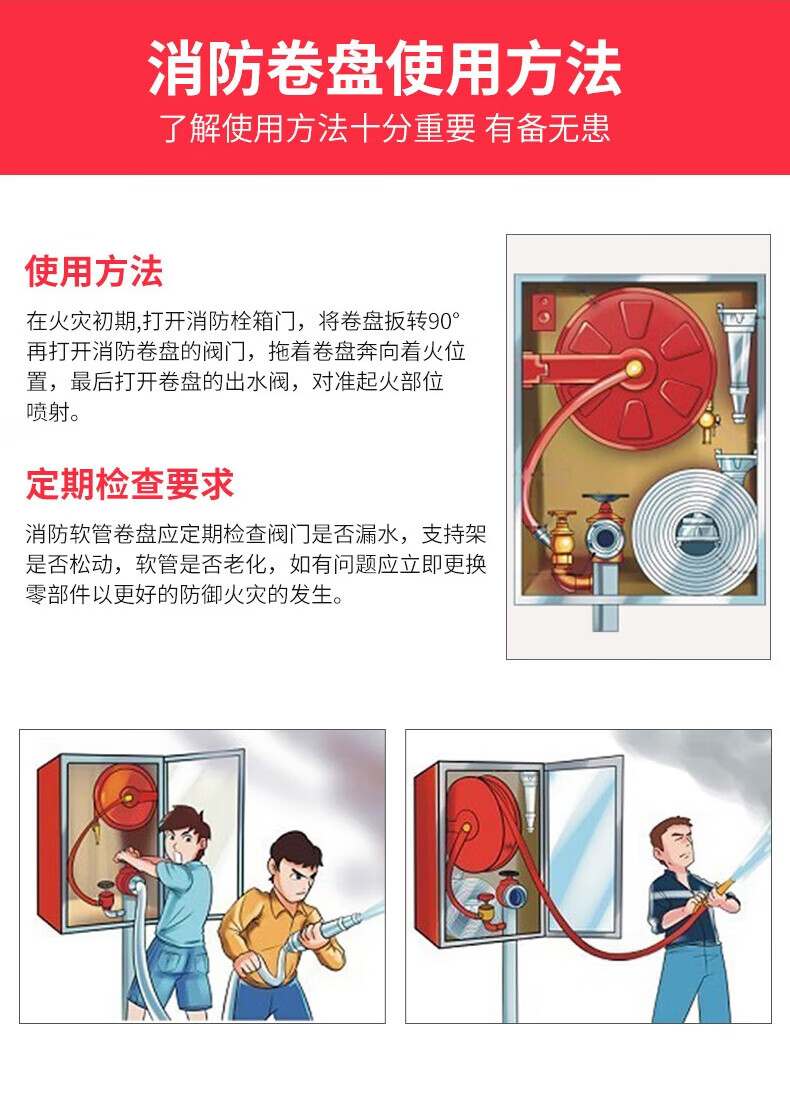 消防卷盘使用方法
了解使用方法十分重要 有备无患

使用方法
在火灾初期,打开消防栓箱门，将卷盘扳转90°再打开消防卷盘的阀门，拖着卷盘奔向着火位置，最后打开卷盘的出水阀，对准起火部位喷射。

定期检查要求
消防软管卷盘应定期检查阀门是否漏水，支持架是否松动，软管是否老化，如有问题应立即更换零部件以更好的防御火灾的发生。